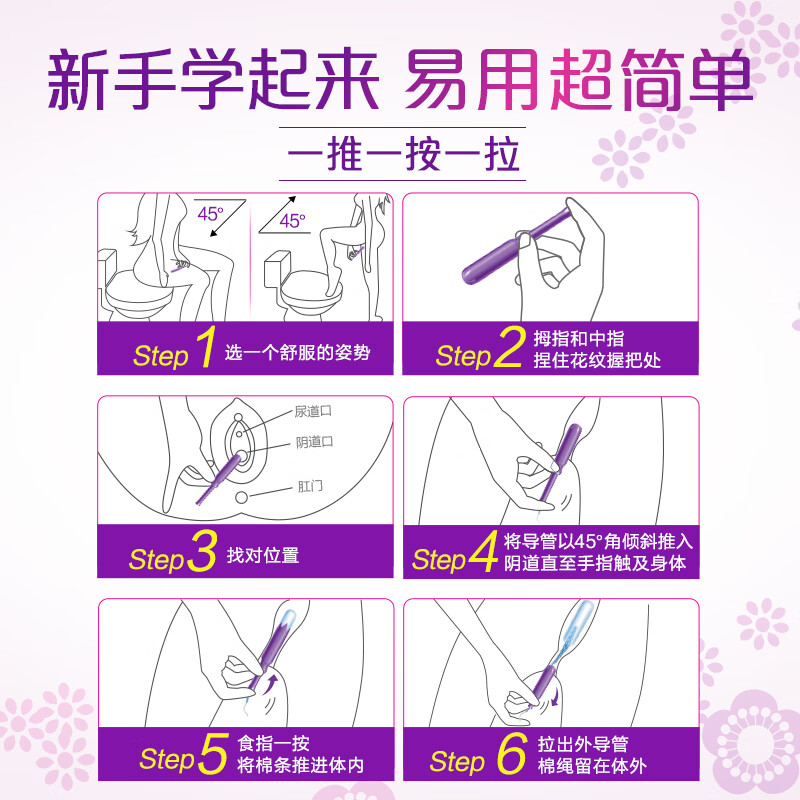 新手学起来 易用超简单

一推一按一拉

45°

45°

Step 1 选一个舒服的姿势

Step 2 拇指和中指 捏住花纹握把处

尿道口

阴道口

肛门

Step 3 找对位置

Step 4 将导管以45°角倾斜推入 阴道直至手指触及身体

Step 5 食指一按 将棉条推进体内

Step 6 拉出外导管 棉绳留在体外